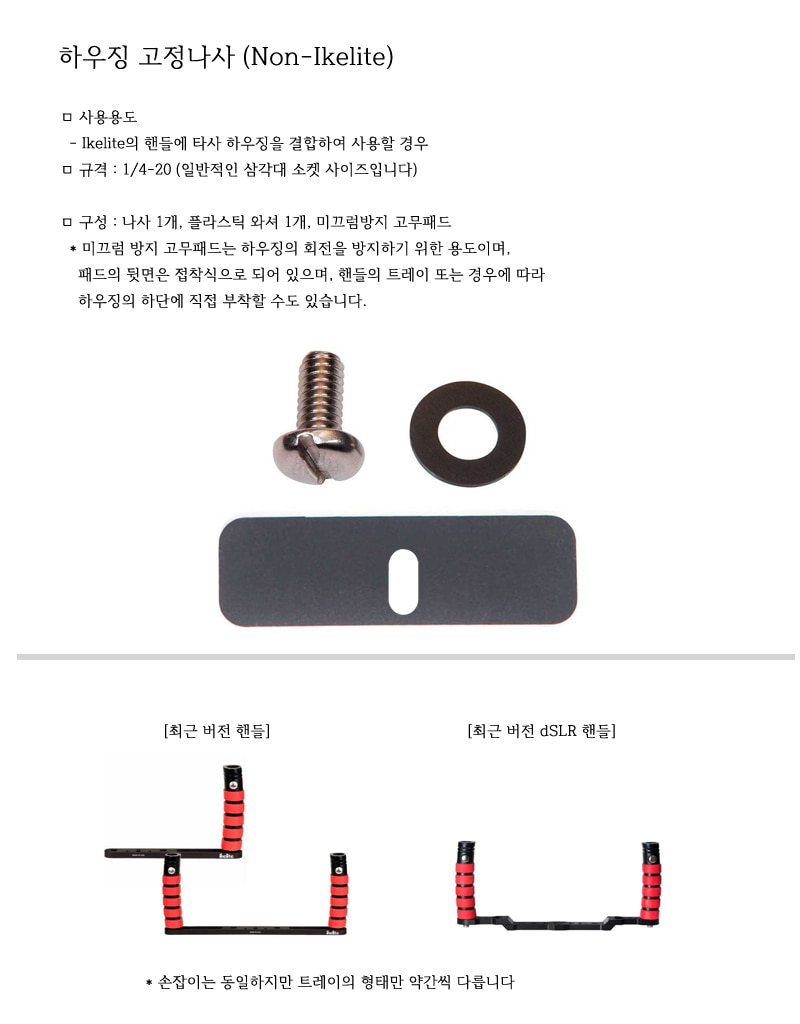 하우징 고정나사 (Non-Ikelite)

ㅁ 사용용도
- Ikelite의 핸들에 타사 하우징을 결합하여 사용할 경우
ㅁ 규격 : 1/4-20 (일반적인 삼각대 소켓 사이즈입니다)

ㅁ 구성 : 나사 1개, 플라스틱 와셔 1개, 미끄럼방지 고무패드
* 미끄럼 방지 고무패드는 하우징의 회전을 방지하기 위한 용도이며, 패드의 뒷면은 접착식으로 되어 있으며, 핸들의 트레이 또는 경우에 따라 하우징의 하단에 직접 부착할 수도 있습니다.

[최근 버전 핸들]

[최근 버전 dSLR 핸들]

* 손잡이는 동일하지만 트레이의 형태만 약간씩 다릅니다