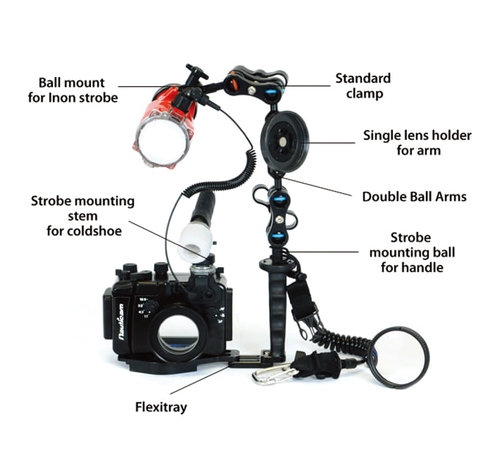 Ball mount for Inon strobe

Standard clamp

Single lens holder for arm

Double Ball Arms

Strobe mounting stem for coldshoe

Strobe mounting ball for handle

Nauticam

Flexitray